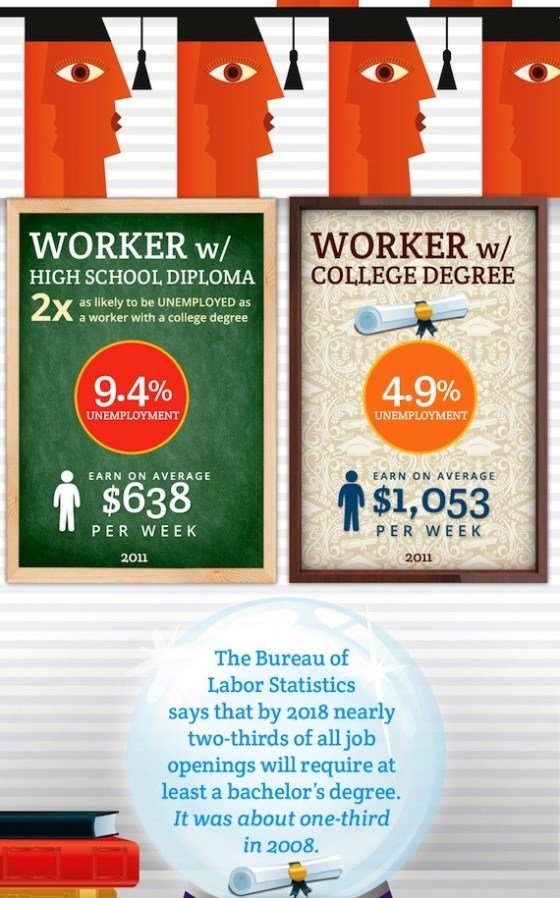 WORKER w/
HIGH SCHOOL DIPLOMA
2x as likely to be UNEMPLOYED as a worker with a college degree

9.4%
UNEMPLOYMENT

EARN ON AVERAGE
$638
PER WEEK

2011

WORKER w/
COLLEGE DEGREE

4.9%
UNEMPLOYMENT

EARN ON AVERAGE
$1,053
PER WEEK

2011

The Bureau of Labor Statistics says that by 2018 nearly two-thirds of all job openings will require at least a bachelor's degree. It was about one-third in 2008.